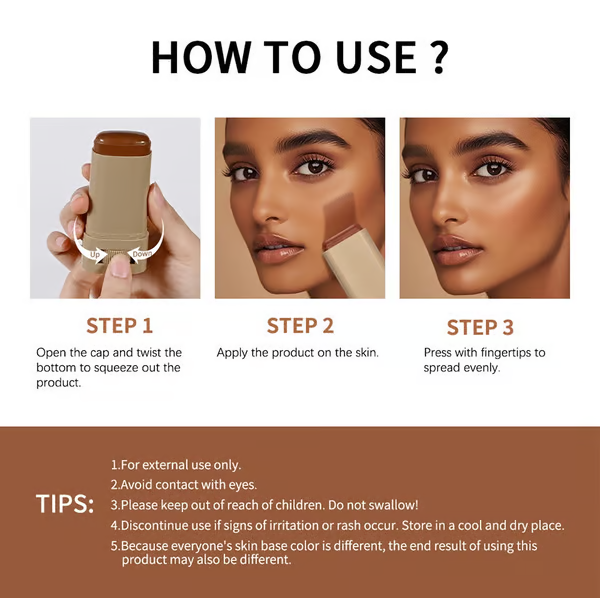 HOW TO USE ?

Up Down

STEP 1

Open the cap and twist the bottom to squeeze out the product.

STEP 2

Apply the product on the skin.

STEP 3

Press with fingertips to spread evenly.

TIPS:

1.For external use only.

2.Avoid contact with eyes.

3.Please keep out of reach of children. Do not swallow!

4.Discontinue use if signs of irritation or rash occur. Store in a cool and dry place.

5.Because everyone's skin base color is different, the end result of using this product may also be different.